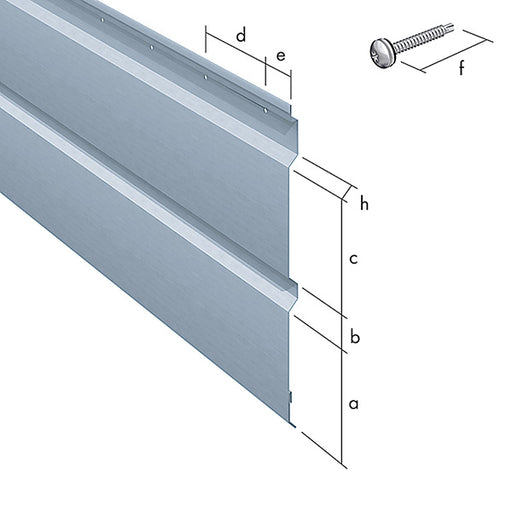 d
e
f
h
c
b
a