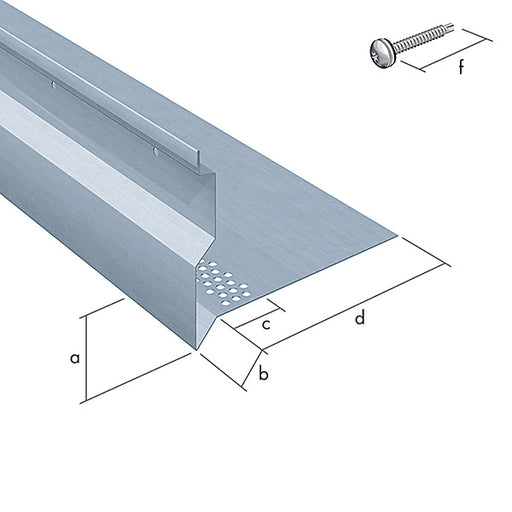 f

c

d

a

b