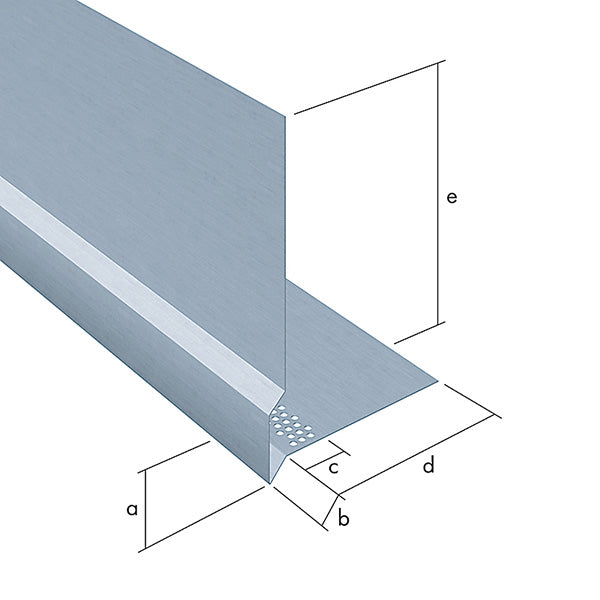 e
c
d
a
b