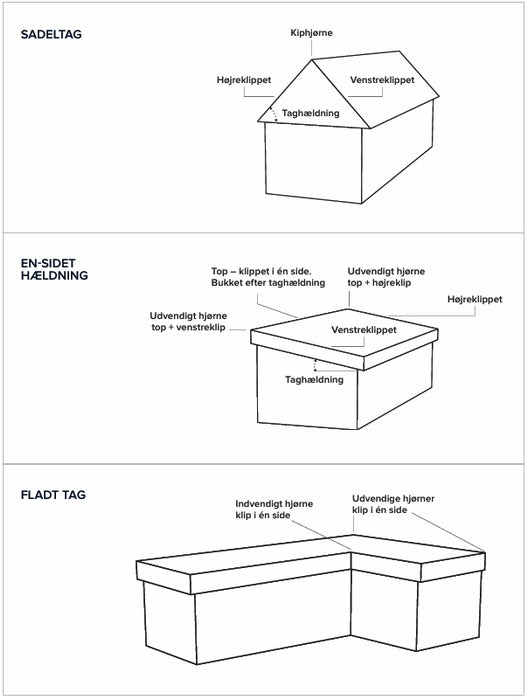 SADELTAG

Kiphjørne

Højreklippet

Venstreklippet

Taghældning

EN-SIDET HÆLDNING

Top – klippet i én side. Bukket efter taghældning

Udvendigt hjørne top + højreklip

Højreklippet

Udvendigt hjørne top + venstreklip

Venstreklippet

Taghældning

FLADT TAG

Indvendigt hjørne klip i én side

Udvendige hjørner klip i én side