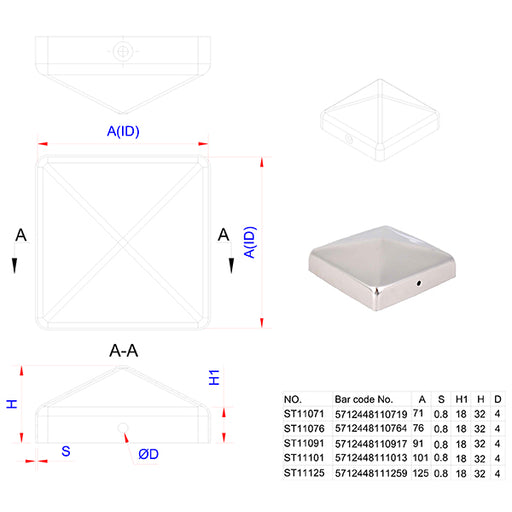 A(ID)

A

A

A(ID)

A-A

H

H1

S

ØD

| NO. | Bar code No. | A | S | H1 | H | D |
|---|---|---|---|---|---|---|
| ST11071 | 5712448110719 | 71 | 0.8 | 18 | 32 | 4 |
| ST11076 | 5712448110764 | 76 | 0.8 | 18 | 32 | 4 |
| ST11091 | 5712448110917 | 91 | 0.8 | 18 | 32 | 4 |
| ST11101 | 5712448111013 | 101 | 0.8 | 18 | 32 | 4 |
| ST11125 | 5712448111259 | 125 | 0.8 | 18 | 32 | 4 |